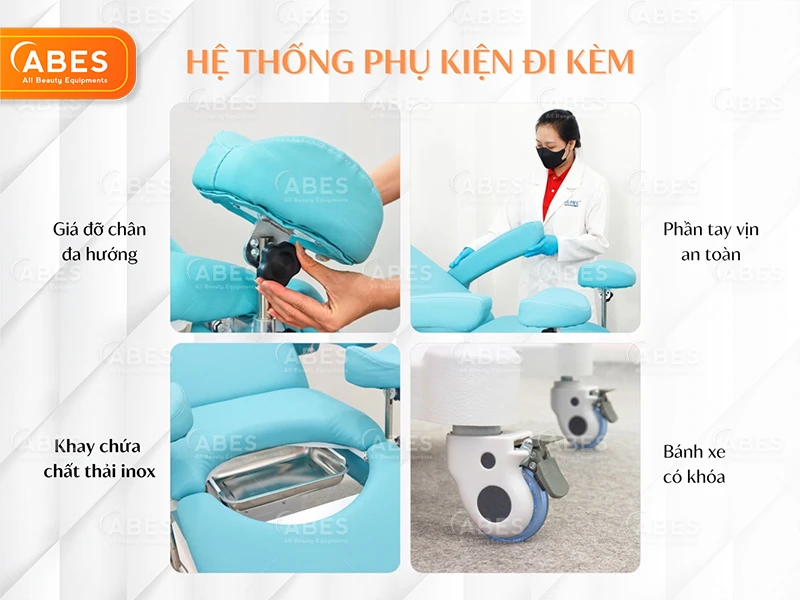 ABES
All Beauty Equipments

HỆ THỐNG PHỤ KIỆN ĐI KÈM

Giá đỡ chân đa hướng

Phần tay vịn an toàn

Khay chứa chất thải inox

Bánh xe có khóa