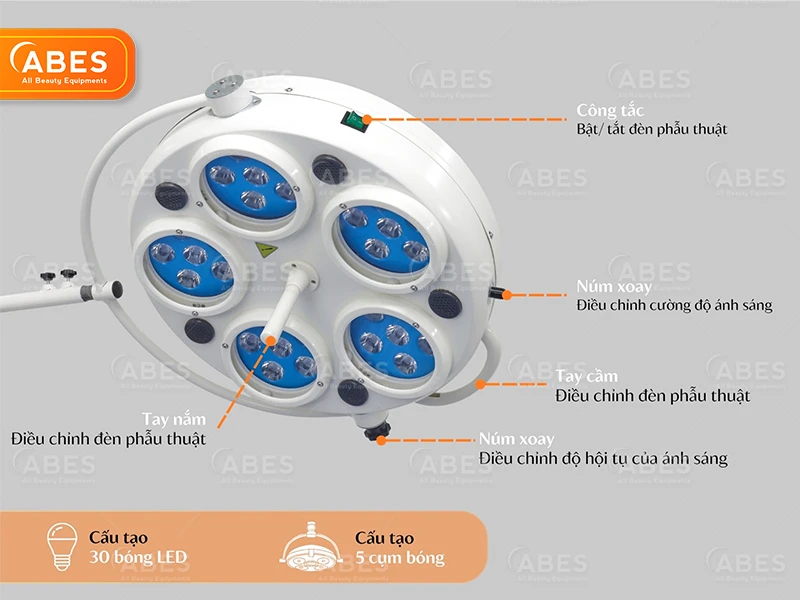 ABES
All Beauty Equipments

Công tắc
Bật/ tắt đèn phẫu thuật

Núm xoay
Điều chỉnh cường độ ánh sáng

Tay cầm
Điều chỉnh đèn phẫu thuật

Tay nắm
Điều chỉnh đèn phẫu thuật

Núm xoay
Điều chỉnh độ hội tụ của ánh sáng

Cấu tạo
30 bóng LED

Cấu tạo
5 cụm bóng