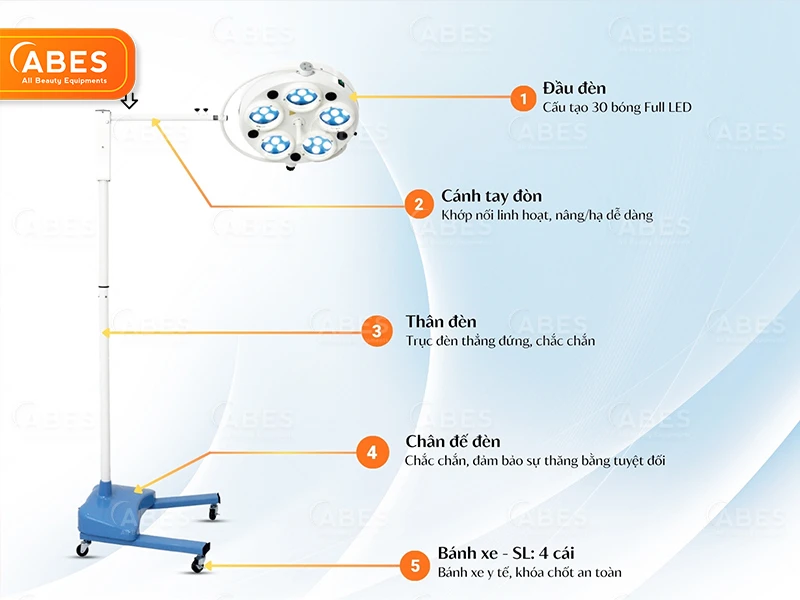 ABES
All Beauty Equipments

1
Đầu đèn
Cấu tạo 30 bóng Full LED

2
Cánh tay đòn
Khớp nối linh hoạt, nâng/hạ dễ dàng

3
Thân đèn
Trục đèn thẳng đứng, chắc chắn

4
Chân đế đèn
Chắc chắn, đảm bảo sự thăng bằng tuyệt đối

5
Bánh xe - SL: 4 cái
Bánh xe y tế, khóa chốt an toàn