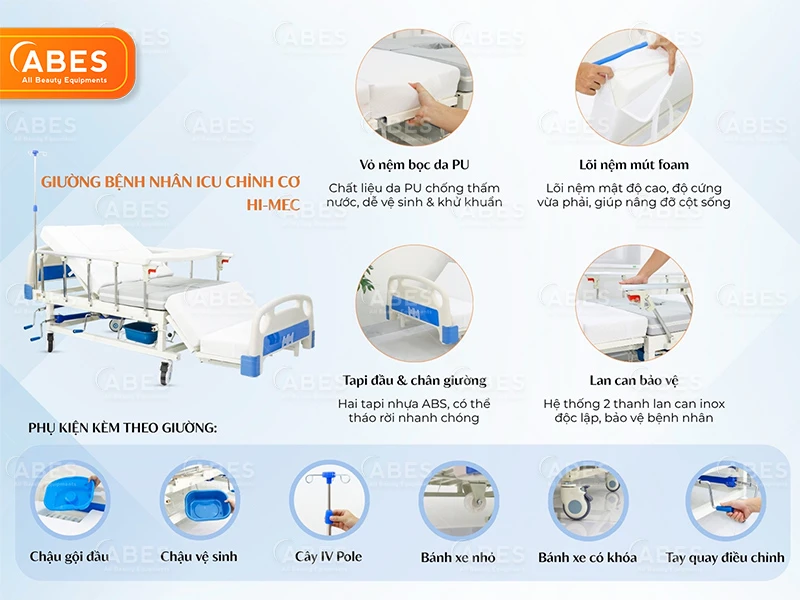 ABES
All Beauty Equipments

GIƯỜNG BỆNH NHÂN ICU CHỈNH CƠ HI-MEC

Vỏ nệm bọc da PU
Chất liệu da PU chống thấm nước, dễ vệ sinh & khử khuẩn

Lõi nệm mút foam
Lõi nệm mật độ cao, độ cứng vừa phải, giúp nâng đỡ cột sống

Tapi đầu & chân giường
Hai tapi nhựa ABS, có thể tháo rời nhanh chóng

Lan can bảo vệ
Hệ thống 2 thanh lan can inox độc lập, bảo vệ bệnh nhân

PHỤ KIỆN KÈM THEO GIƯỜNG:

Chậu gội đầu
Chậu vệ sinh
Cây IV Pole
Bánh xe nhỏ
Bánh xe có khóa
Tay quay điều chỉnh