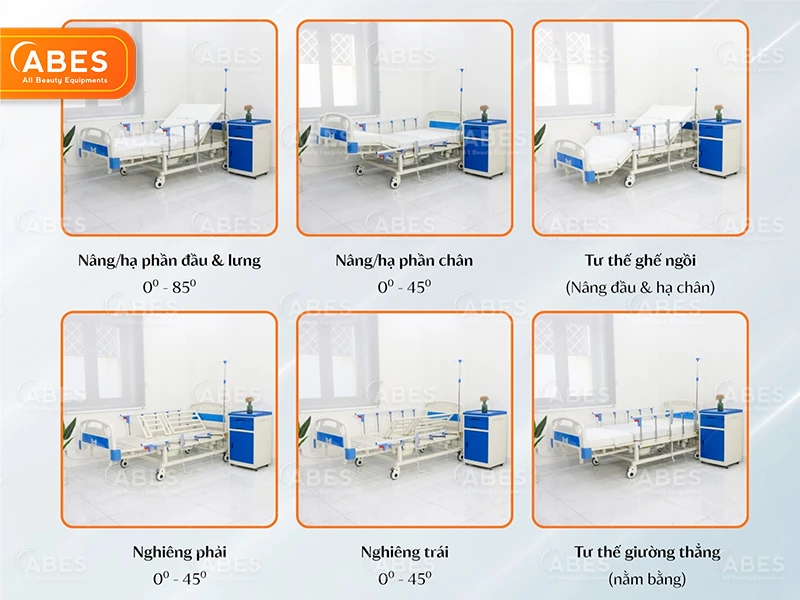 ABES
All Beauty Equipments

Nâng/hạ phần đầu & lưng
$0^0$ - $85^0$

Nâng/hạ phần chân
$0^0$ - $45^0$

Tư thế ghế ngồi
(Nâng đầu & hạ chân)

Nghiêng phải
$0^0$ - $45^0$

Nghiêng trái
$0^0$ - $45^0$

Tư thế giường thẳng
(nằm bằng)