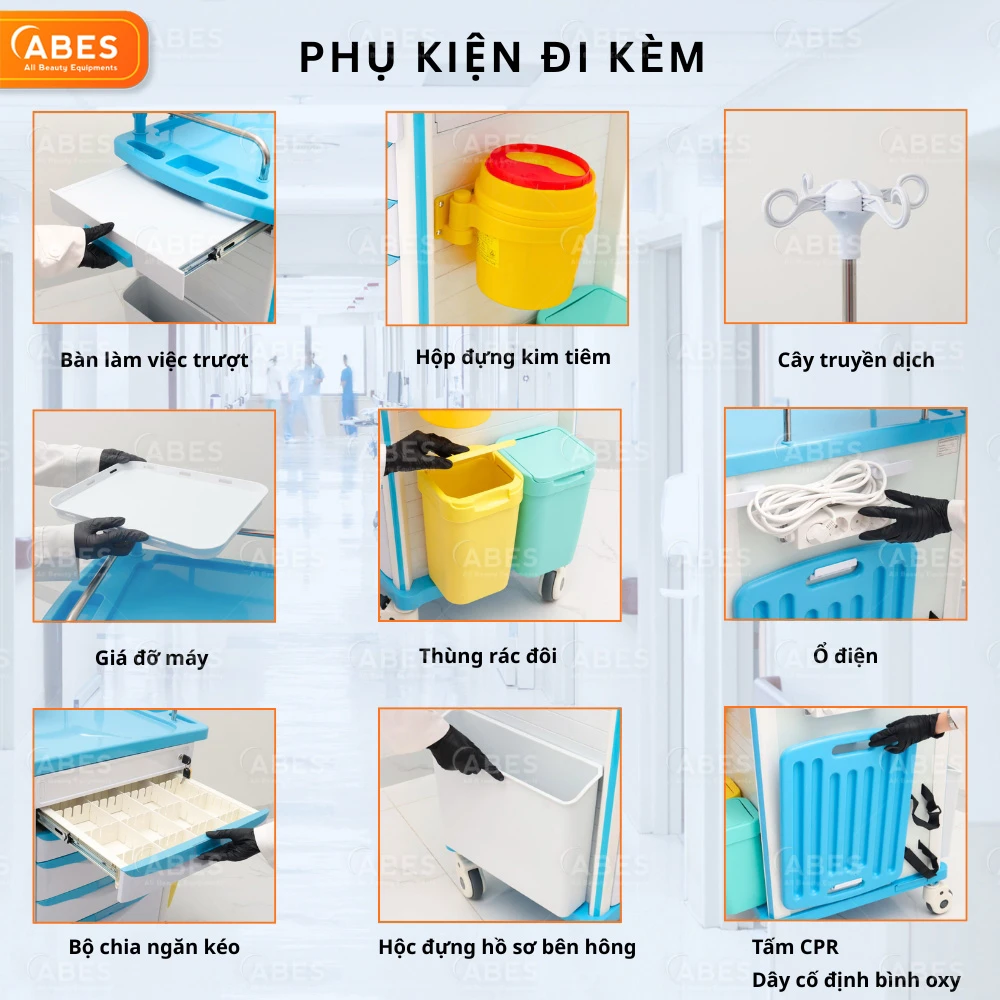 ABES
All Beauty Equipments

PHỤ KIỆN ĐI KÈM

Bàn làm việc trượt

Hộp đựng kim tiêm

Cây truyền dịch

Giá đỡ máy

Thùng rác đôi

Ổ điện

Bộ chia ngăn kéo

Hộc đựng hồ sơ bên hông

Tấm CPR
Dây cố định bình oxy